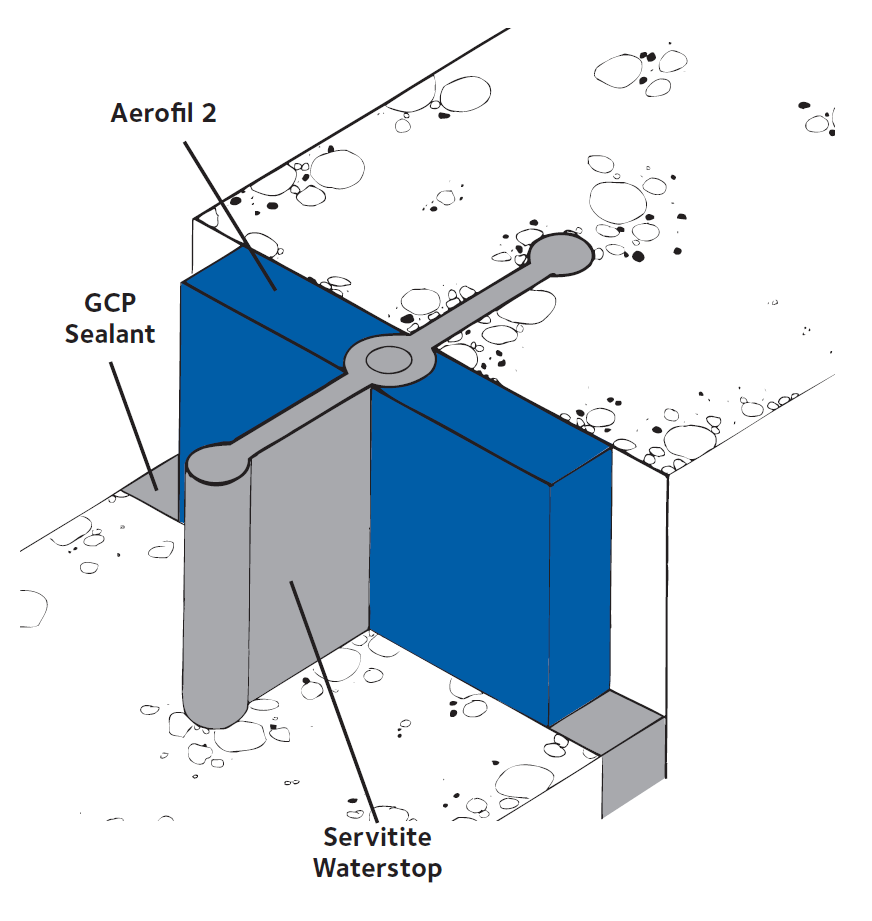 Aerofil 2

GCP Sealant

Servitite Waterstop